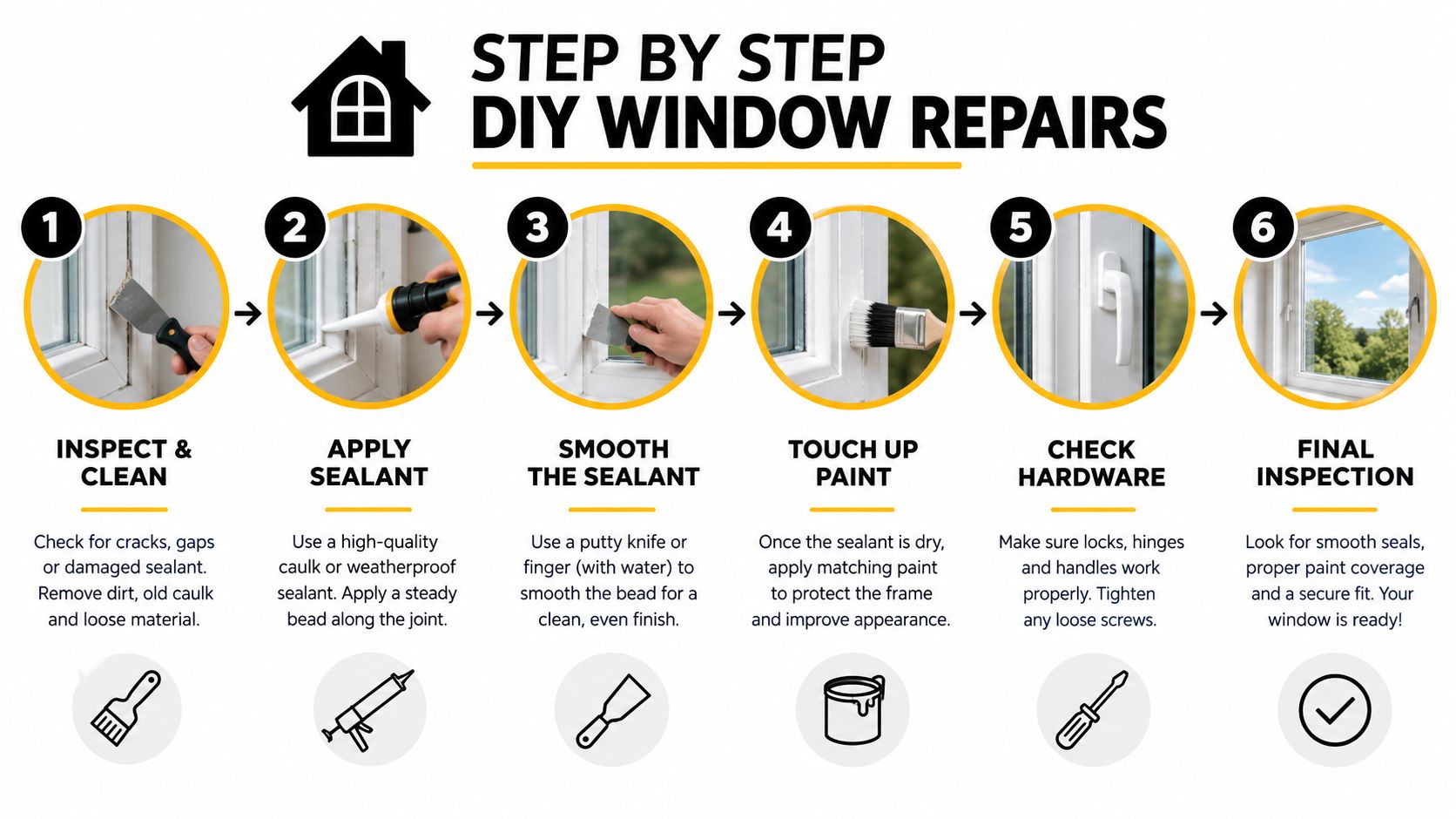 STEP BY STEP
DIY WINDOW REPAIRS

1

INSPECT & CLEAN

Check for cracks, gaps or damaged sealant. Remove dirt, old caulk and loose material.

2

APPLY SEALANT

Use a high-quality caulk or weatherproof sealant. Apply a steady bead along the joint.

3

SMOOTH THE SEALANT

Use a putty knife or finger (with water) to smooth the bead for a clean, even finish.

4

TOUCH UP PAINT

Once the sealant is dry, apply matching paint to protect the frame and improve appearance.

5

CHECK HARDWARE

Make sure locks, hinges and handles work properly. Tighten any loose screws.

6

FINAL INSPECTION

Look for smooth seals, proper paint coverage and a secure fit. Your window is ready!