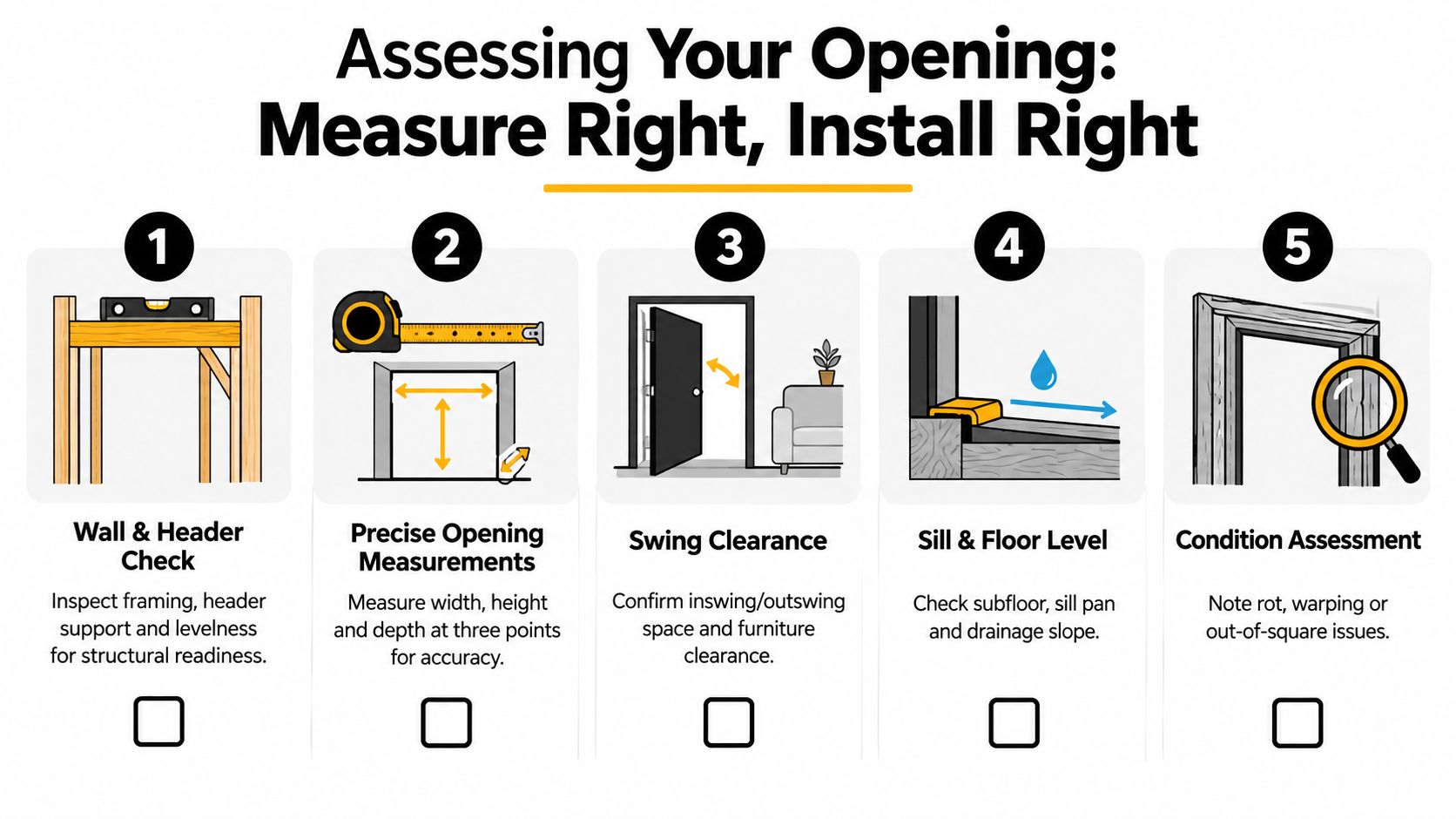 Assessing Your Opening:
Measure Right, Install Right

1

Wall & Header Check

Inspect framing, header support and levelness for structural readiness.

2

Precise Opening Measurements

Measure width, height and depth at three points for accuracy.

3

Swing Clearance

Confirm inswing/outswing space and furniture clearance.

4

Sill & Floor Level

Check subfloor, sill pan and drainage slope.

5

Condition Assessment

Note rot, warping or out-of-square issues.