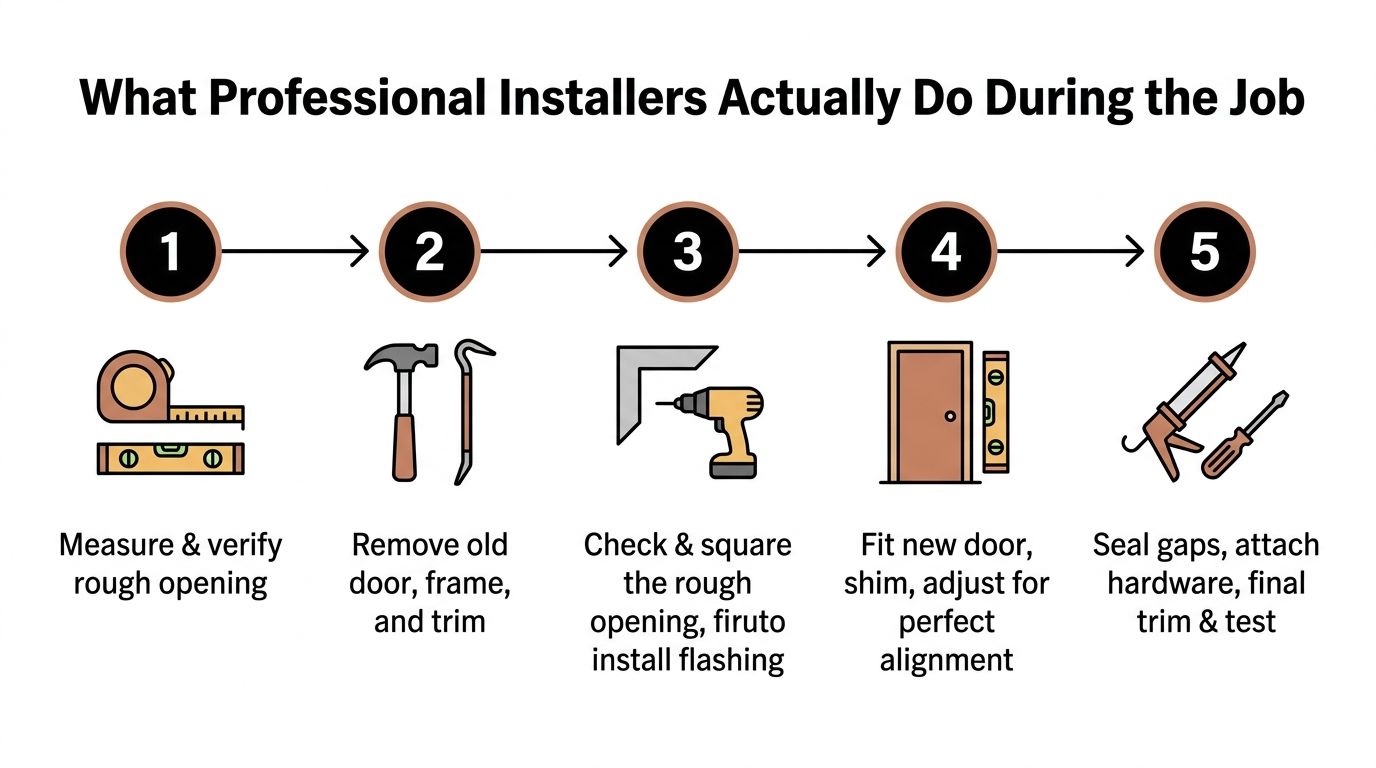 What Professional Installers Actually Do During the Job

1

2

3

4

5

Measure & verify rough opening

Remove old door, frame, and trim

Check & square the rough opening, firuto install flashing

Fit new door, shim, adjust for perfect alignment

Seal gaps, attach hardware, final trim & test