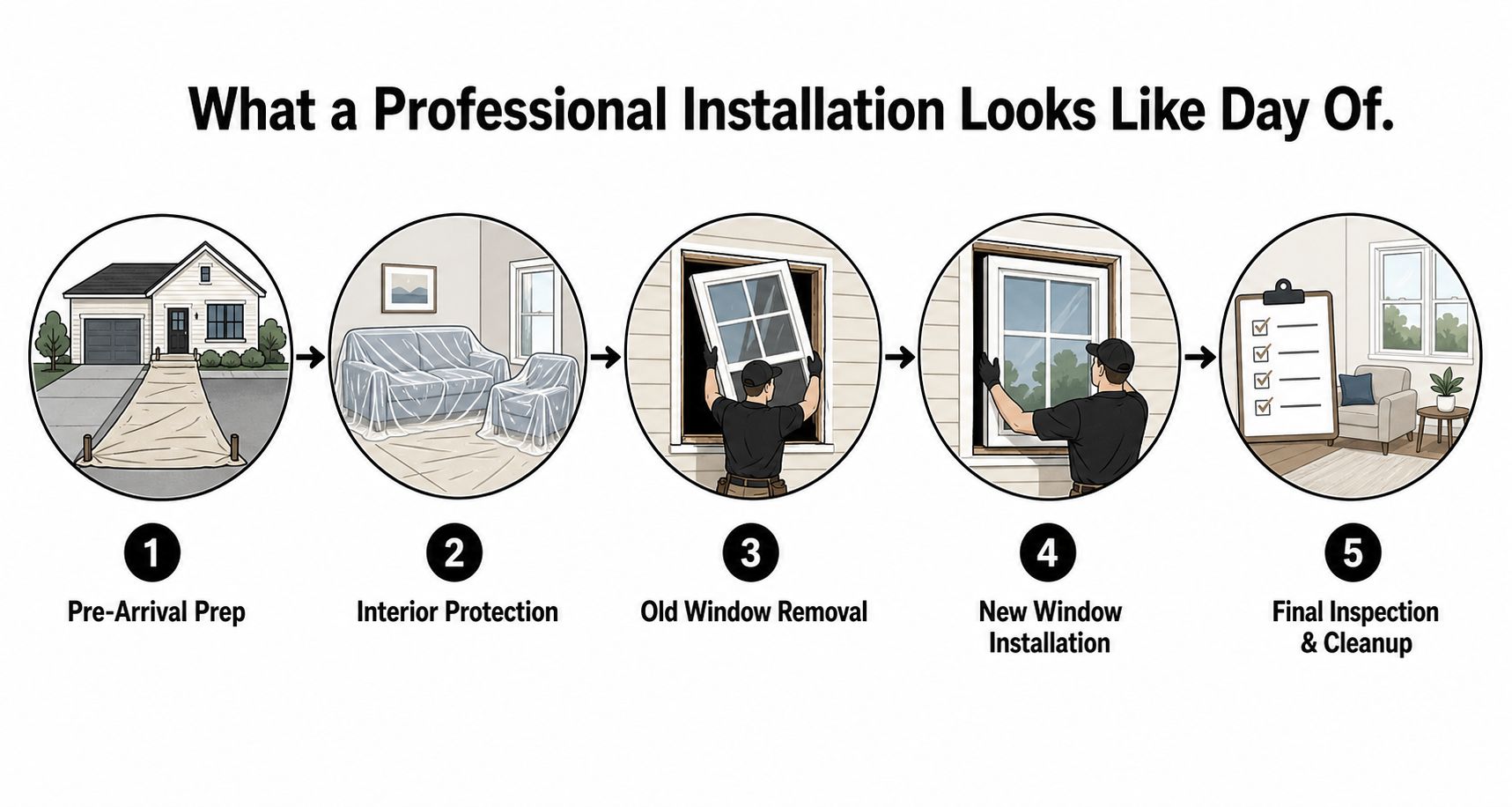 What a Professional Installation Looks Like Day Of.

1
Pre-Arrival Prep

2
Interior Protection

3
Old Window Removal

4
New Window Installation

5
Final Inspection & Cleanup